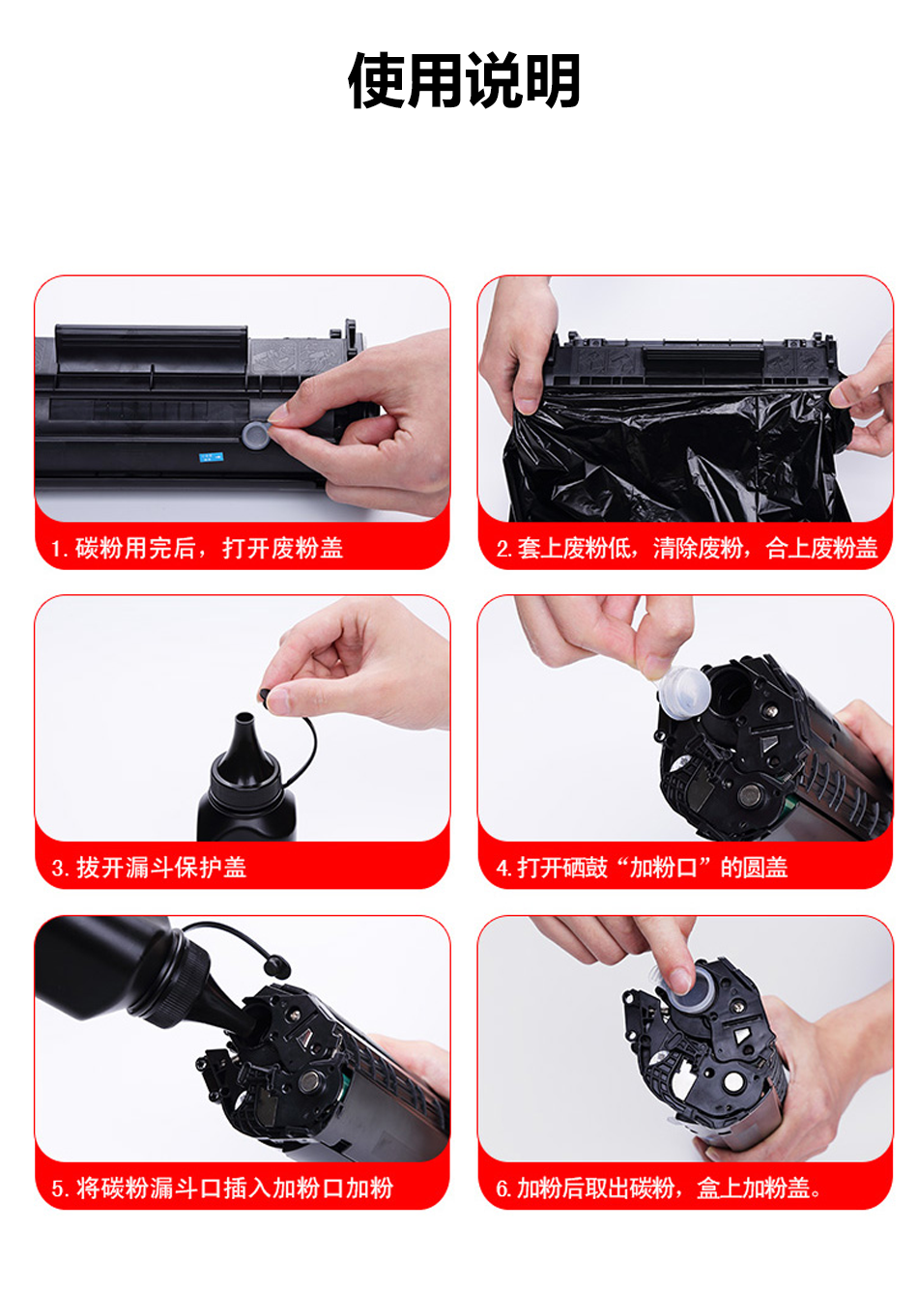 使用说明

1. 碳粉用完后，打开废粉盖

2. 套上废粉低，清除废粉，合上废粉盖

3. 拔开漏斗保护盖

4. 打开硒鼓“加粉口”的圆盖

5. 将碳粉漏斗口插入加粉口加粉

6. 加粉后取出碳粉，盒上加粉盖。