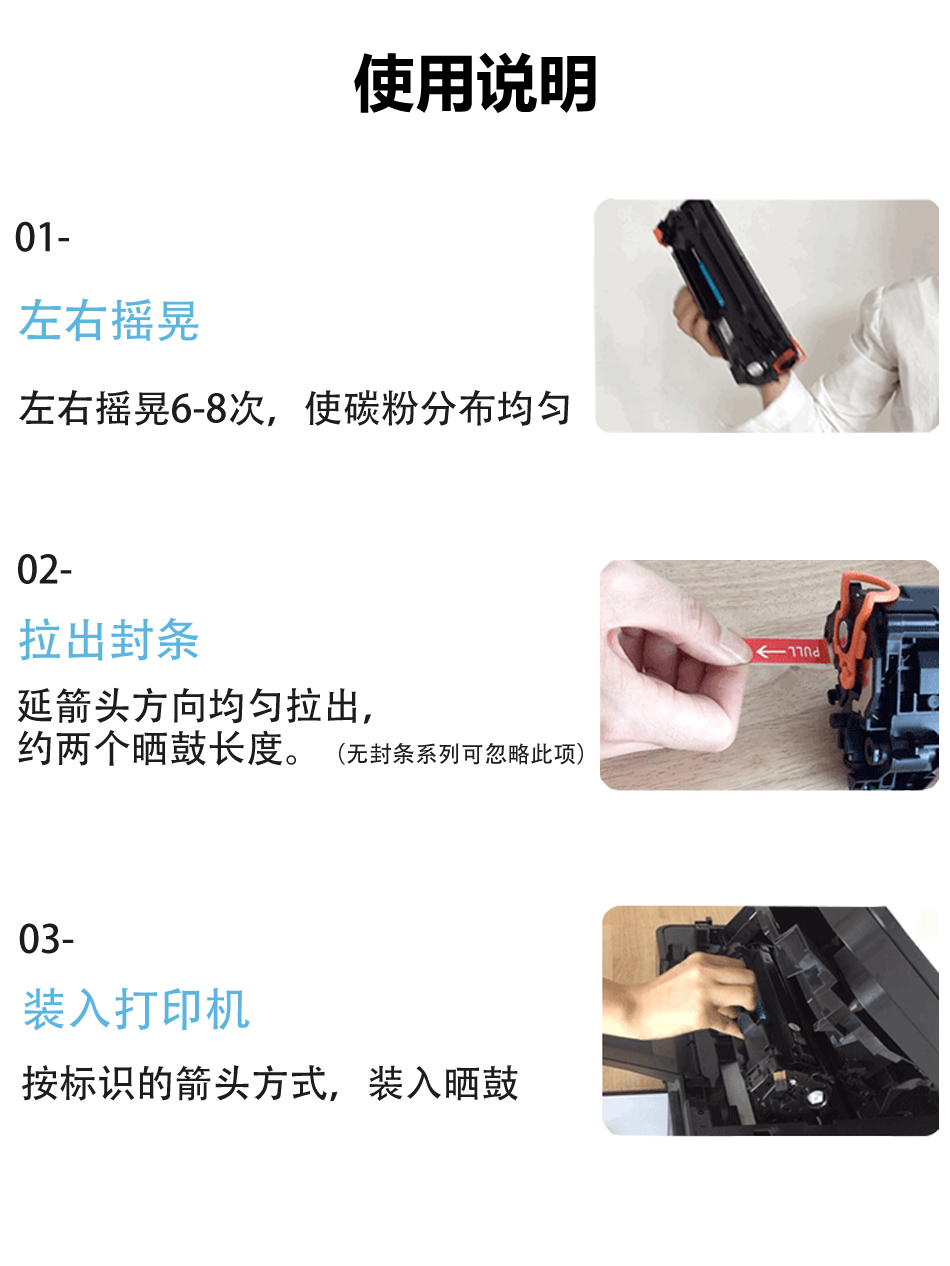 使用说明

01-

左右摇晃

左右摇晃6-8次，使碳粉分布均匀

02-

拉出封条

延箭头方向均匀拉出，约两个晒鼓长度。（无封条系列可忽略此项）

PULL

03-

装入打印机

按标识的箭头方式，装入晒鼓