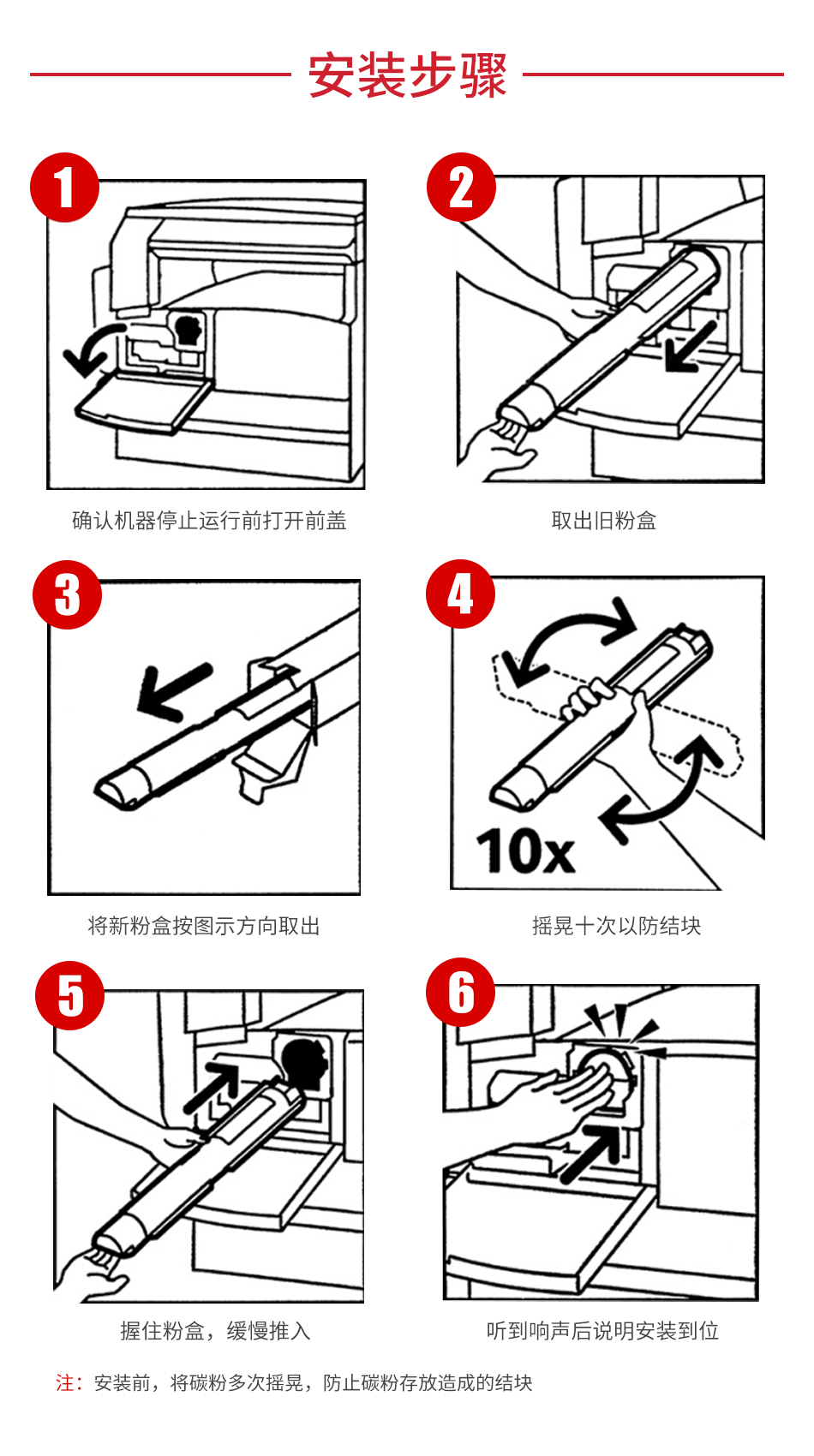 安装步骤

1

确认机器停止运行前打开前盖

2

取出旧粉盒

3

将新粉盒按图示方向取出

4

10x

摇晃十次以防结块

5

握住粉盒，缓慢推入

6

听到响声后说明安装到位

注：安装前，将碳粉多次摇晃，防止碳粉存放造成的结块