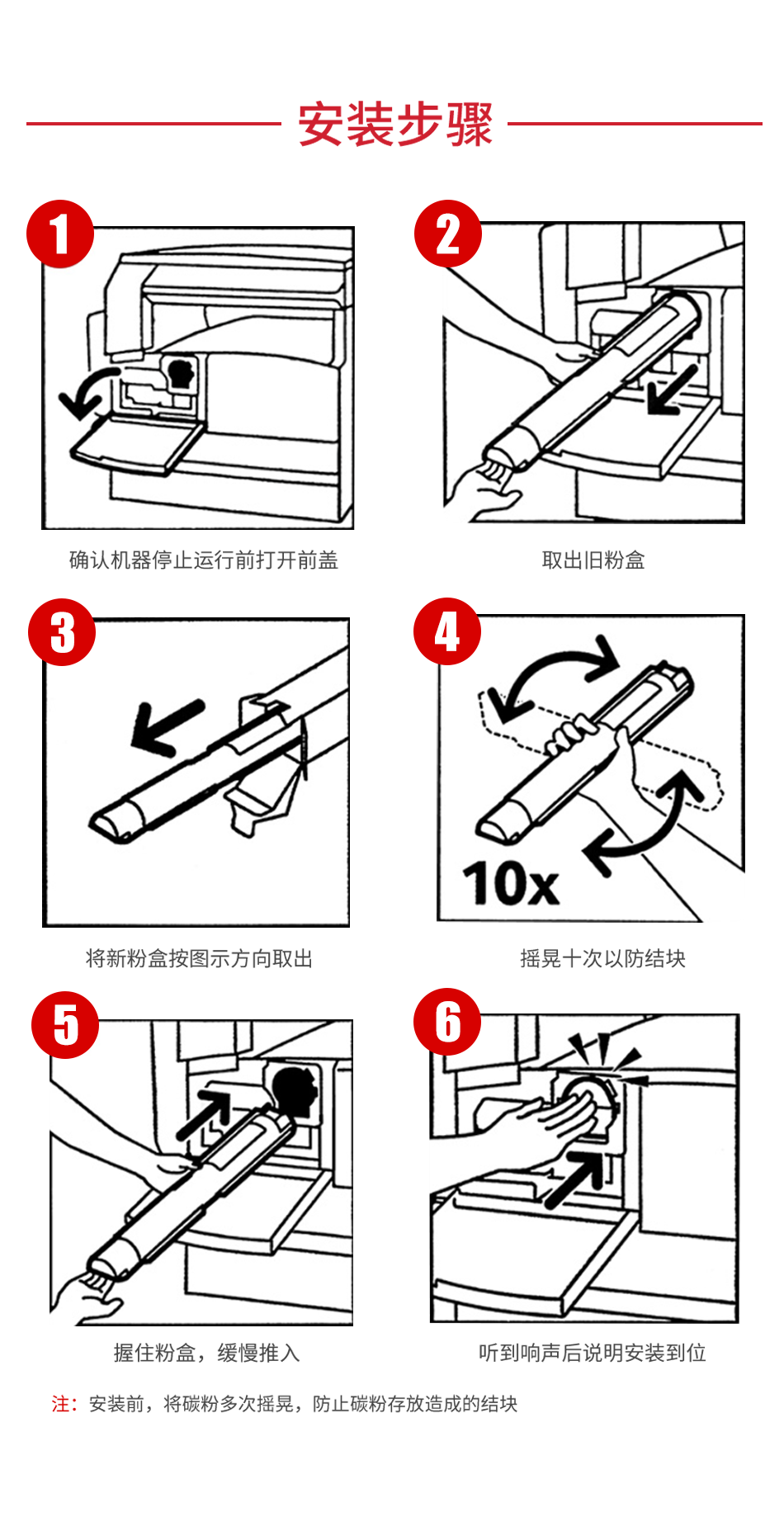 安装步骤

1

确认机器停止运行前打开前盖

2

取出旧粉盒

3

将新粉盒按图示方向取出

4

10x

摇晃十次以防结块

5

握住粉盒，缓慢推入

6

听到响声后说明安装到位

注：安装前，将碳粉多次摇晃，防止碳粉存放造成的结块