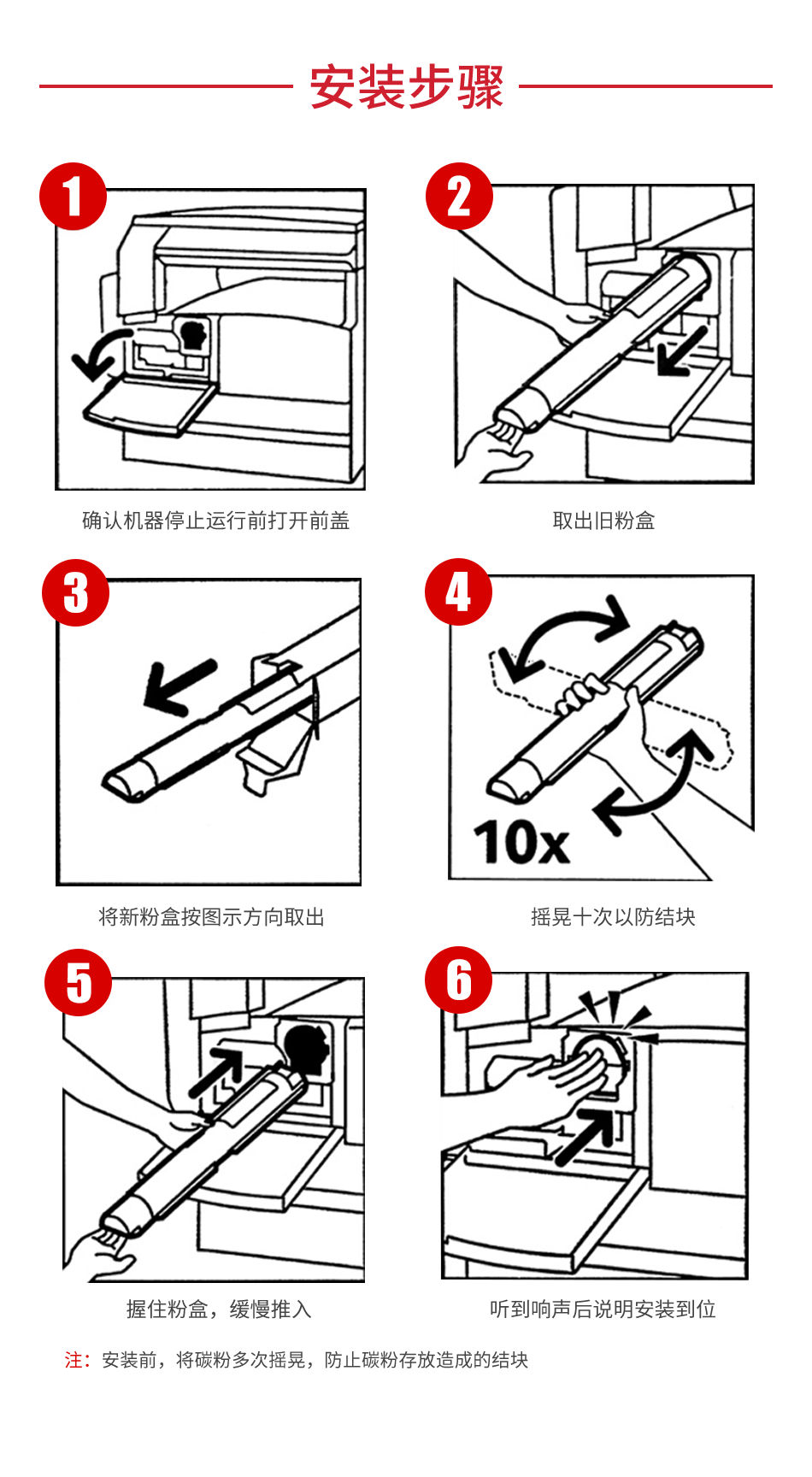 安装步骤

1

确认机器停止运行前打开前盖

2

取出旧粉盒

3

将新粉盒按图示方向取出

4

10x

摇晃十次以防结块

5

握住粉盒，缓慢推入

6

听到响声后说明安装到位

注：安装前，将碳粉多次摇晃，防止碳粉存放造成的结块