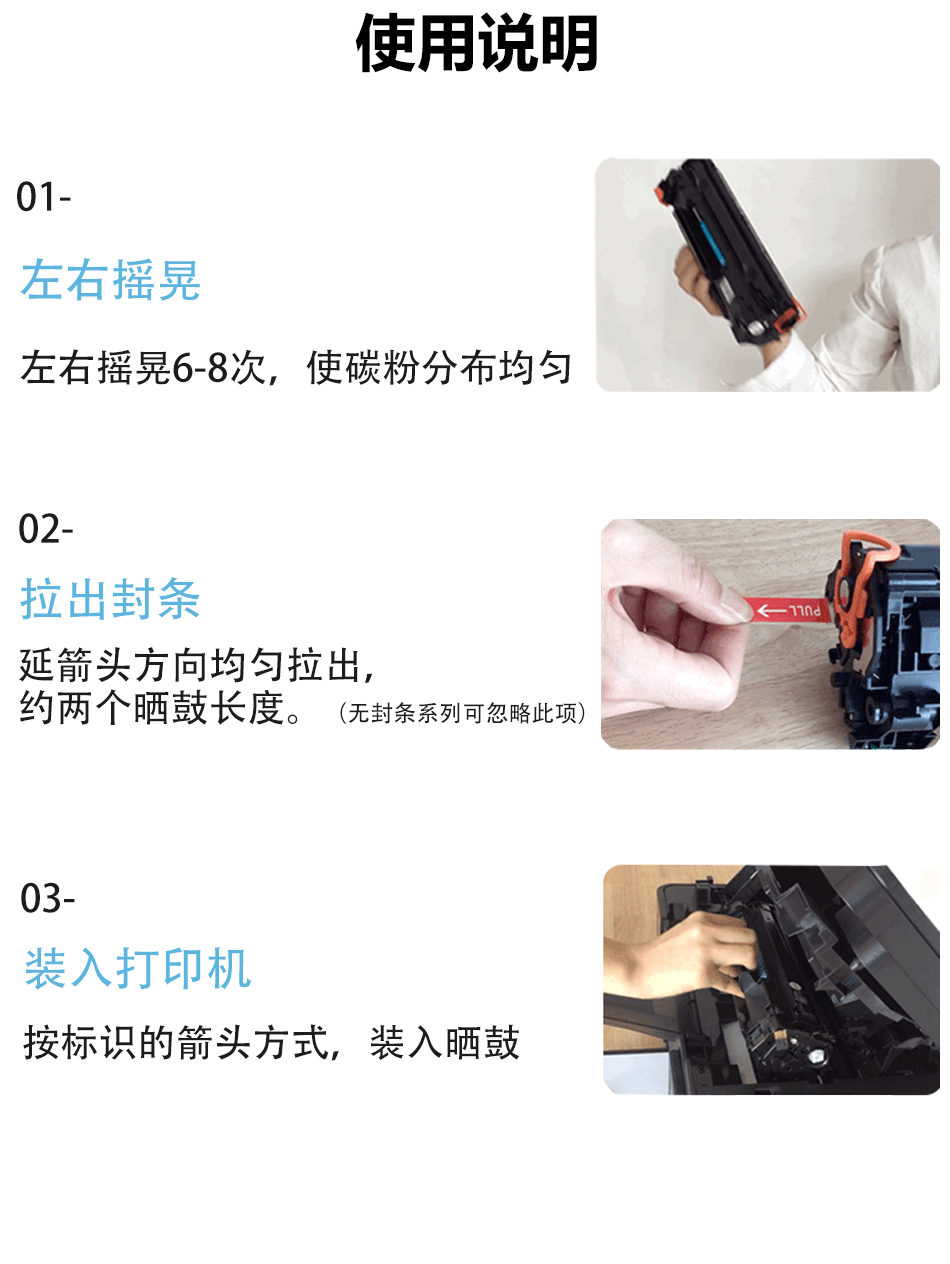 使用说明

01-

左右摇晃

左右摇晃6-8次，使碳粉分布均匀

02-

拉出封条

延箭头方向均匀拉出，约两个晒鼓长度。（无封条系列可忽略此项）

PULL

03-

装入打印机

按标识的箭头方式，装入晒鼓